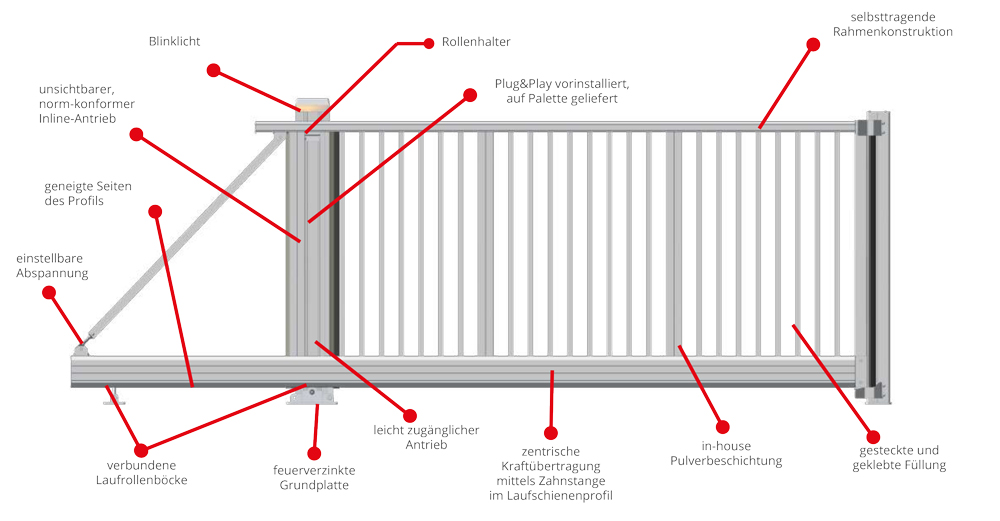 Blinklicht

Rollenhalter

selbsttragende Rahmenkonstruktion

unsichtbarer, norm-konformer Inline-Antrieb

Plug&Play vorinstalliert, auf Palette geliefert

geneigte Seiten des Profils

einstellbare Abspannung

verbundene Laufrollenböcke

feuerverzinkte Grundplatte

leicht zugänglicher Antrieb

zentrische Kraftübertragung mittels Zahnstange im Laufschienenprofil

in-house Pulverbeschichtung

gesteckte und geklebte Füllung